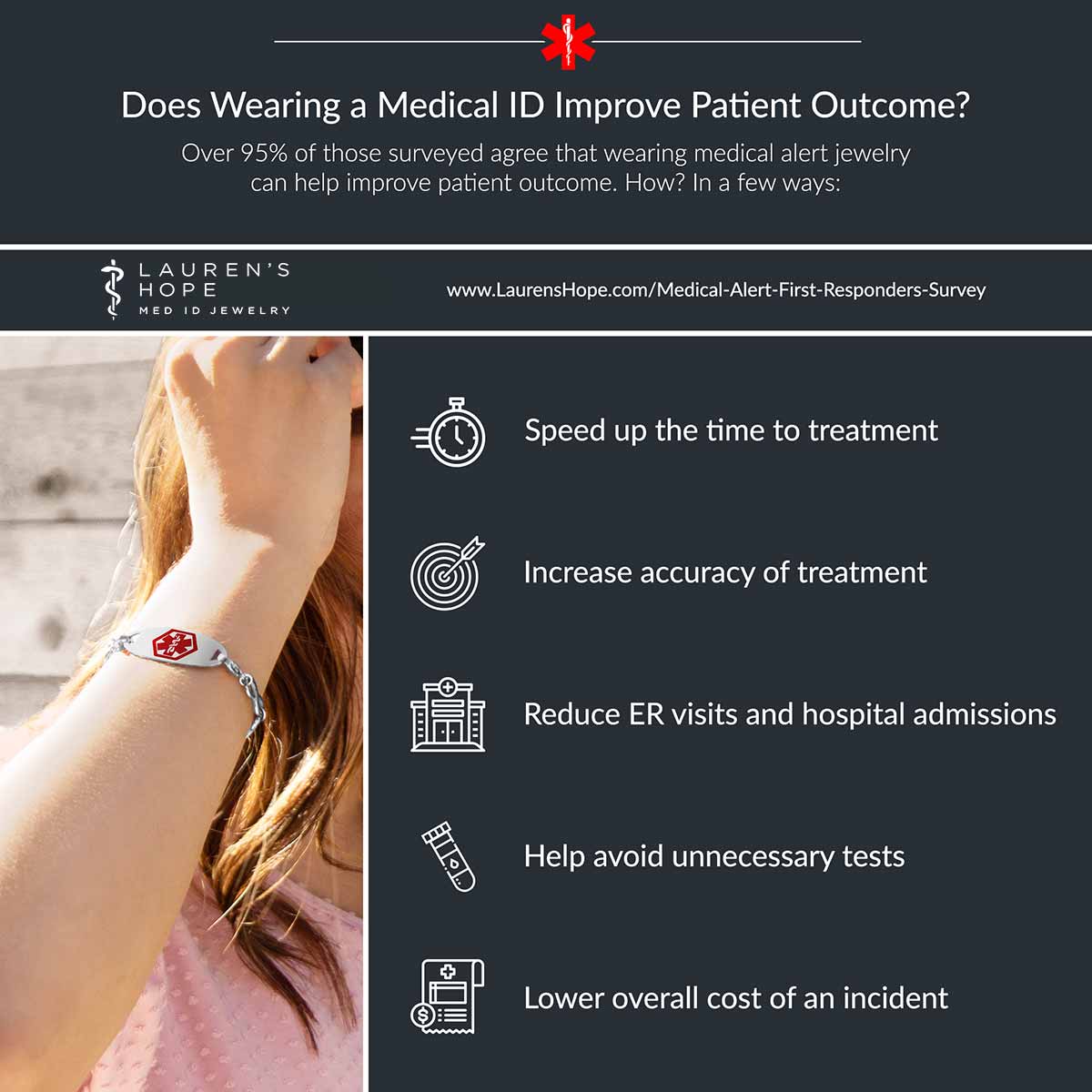 Does Wearing a Medical ID Improve Patient Outcome?

Over 95% of those surveyed agree that wearing medical alert jewelry can help improve patient outcome. How? In a few ways:

LAUREN'S HOPE
MED ID JEWELRY

www.LaurensHope.com/Medical-Alert-First-Responders-Survey

Speed up the time to treatment

Increase accuracy of treatment

Reduce ER visits and hospital admissions

Help avoid unnecessary tests

Lower overall cost of an incident