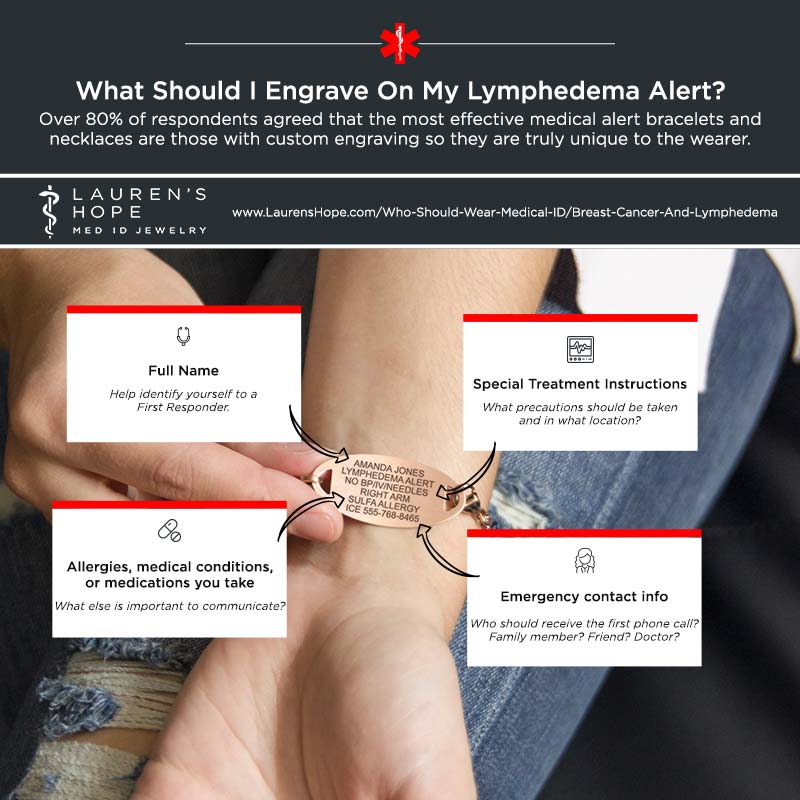 What Should I Engrave On My Lymphedema Alert?

Over 80% of respondents agreed that the most effective medical alert bracelets and necklaces are those with custom engraving so they are truly unique to the wearer.

LAUREN'S HOPE
MED ID JEWELRY

www.LaurensHope.com/Who-Should-Wear-Medical-ID/Breast-Cancer-And-Lymphedema

Full Name
Help identify yourself to a First Responder.

Special Treatment Instructions
What precautions should be taken and in what location?

AMANDA JONES
LYMPHEDEMA ALERT
NO BP/IV/NEEDLES
RIGHT ARM
SULFA ALLERGY
ICE 555-768-8465

Allergies, medical conditions, or medications you take
What else is important to communicate?

Emergency contact info
Who should receive the first phone call? Family member? Friend? Doctor?